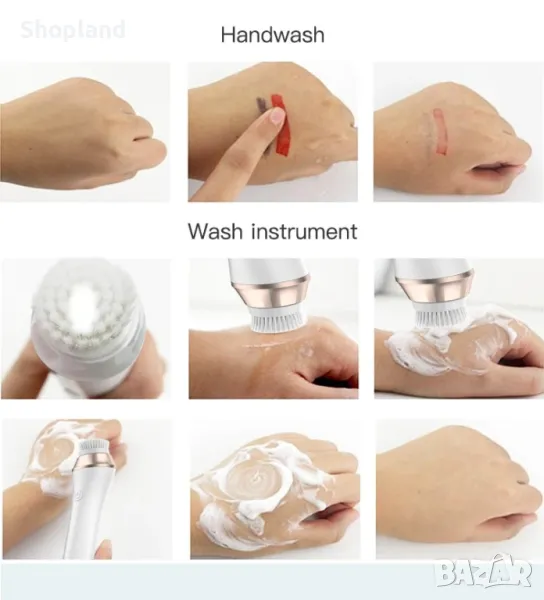 Shopland

Handwash

Wash instrument

BAZAR