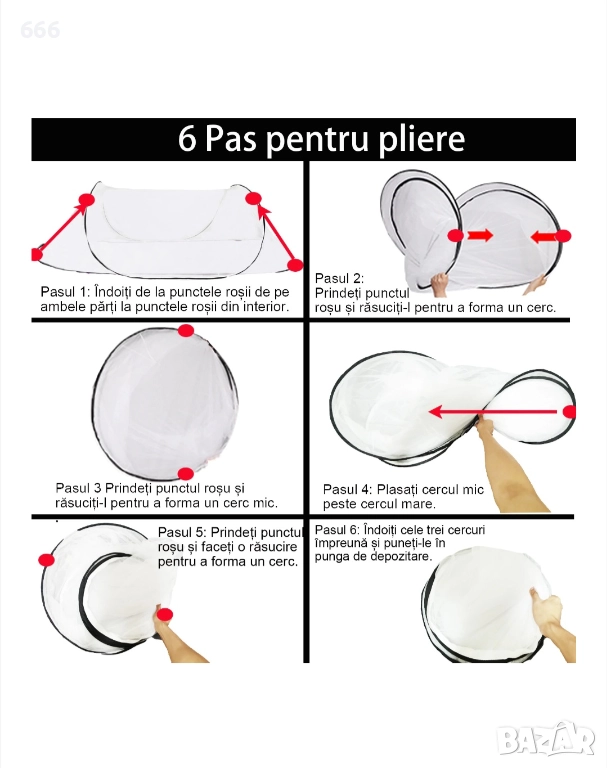 666

6 Pas pentru pliere

Pasul 1: Îndoiți de la punctele roșii de pe ambele părți la punctele roșii din interior.

Pasul 2: Prindeți punctul roșu și răsuciți-l pentru a forma un cerc.

Pasul 3 Prindeți punctul roșu și răsuciți-l pentru a forma un cerc mic.

Pasul 4: Plasați cercul mic peste cercul mare.

Pasul 5: Prindeți punctul roșu și faceți o răsucire pentru a forma un cerc.

Pasul 6: Îndoiți cele trei cercuri împreună și puneți-le în punga de depozitare.

BAZAR