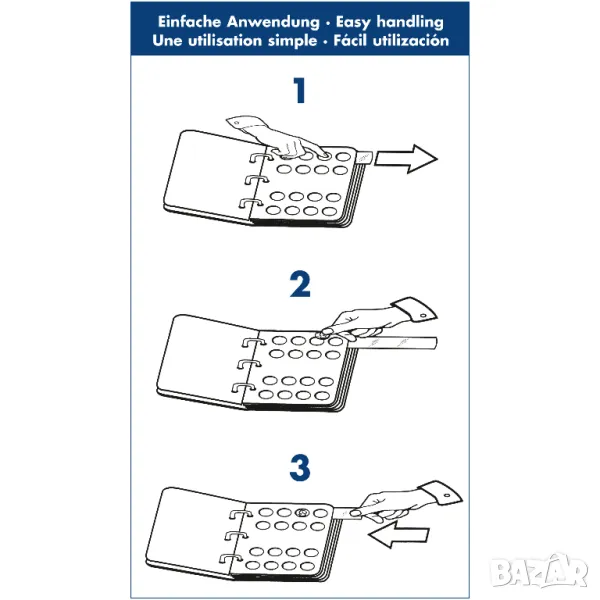 Einfache Anwendung · Easy handling
Une utilisation simple · Fácil utilización

1

2

3

BAZAR