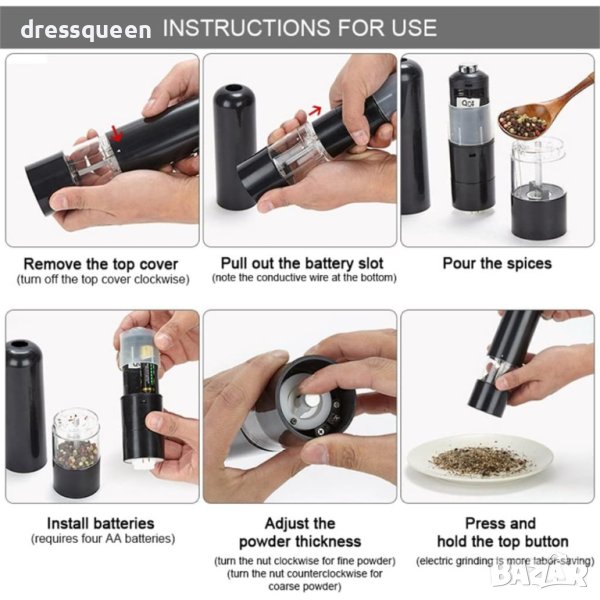 dressqueen INSTRUCTIONS FOR USE

Remove the top cover
(turn off the top cover clockwise)

Pull out the battery slot
(note the conductive wire at the bottom)

Pour the spices

Install batteries
(requires four AA batteries)

Adjust the powder thickness
(turn the nut clockwise for fine powder)
(turn the nut counterclockwise for coarse powder)

Press and hold the top button
(electric grinding is more labor-saving)

BAZAR