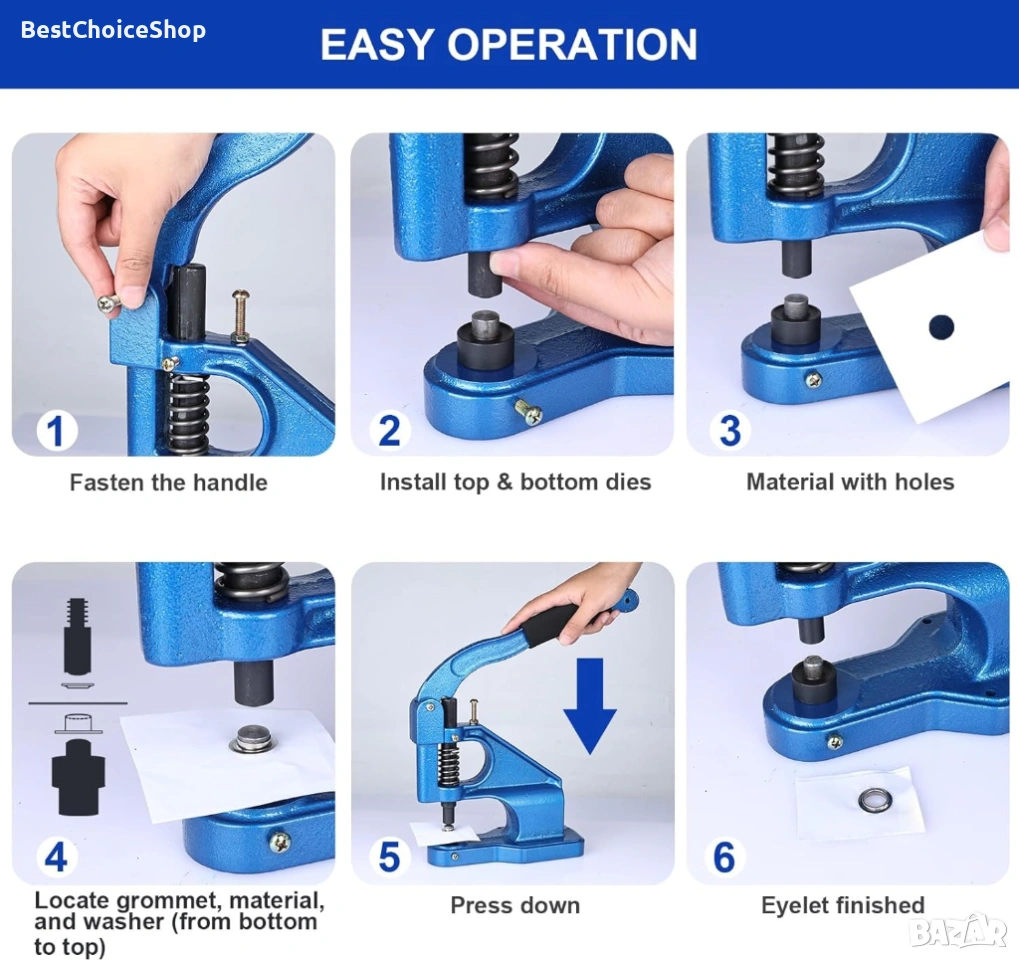 BestChoiceShop

EASY OPERATION

1
Fasten the handle

2
Install top & bottom dies

3
Material with holes

4
Locate grommet, material, and washer (from bottom to top)

5
Press down

6
Eyelet finished

BAZAR