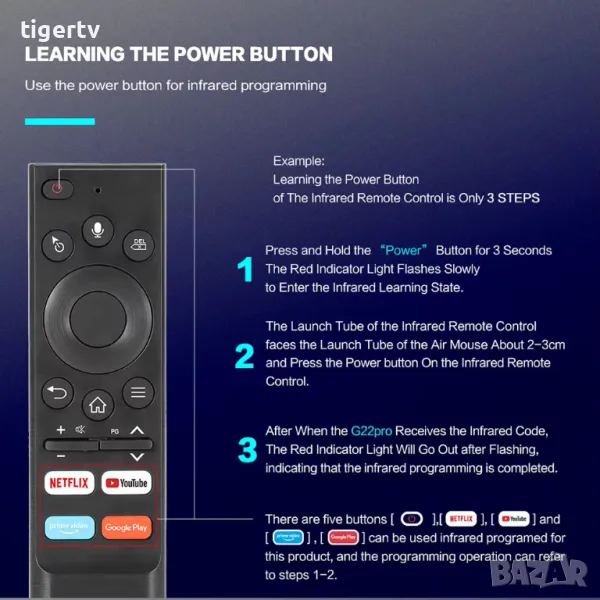 tigertv
LEARNING THE POWER BUTTON

Use the power button for infrared programming

DEL
+ PG
−
NETFLIX YouTube
prime video Google Play

Example:
Learning the Power Button of The Infrared Remote Control is Only 3 STEPS

1 Press and Hold the "Power" Button for 3 Seconds The Red Indicator Light Flashes Slowly to Enter the Infrared Learning State.

2 The Launch Tube of the Infrared Remote Control faces the Launch Tube of the Air Mouse About 2−3cm and Press the Power button On the Infrared Remote Control.

3 After When the G22pro Receives the Infrared Code, The Red Indicator Light Will Go Out after Flashing, indicating that the infrared programming is completed.

There are five buttons [ ],[ NETFLIX ], [ YouTube ] and [ prime video ] , [ Google Play ] can be used infrared programed for this product, and the programming operation can refer to steps 1−2.

BAZAR