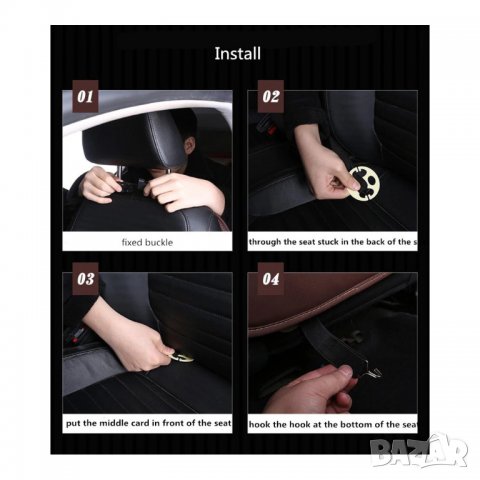 Install

01

fixed buckle

02

through the seat stuck in the back of the s

03

put the middle card in front of the seat

04

hook the hook at the bottom of the sea

BAZAR