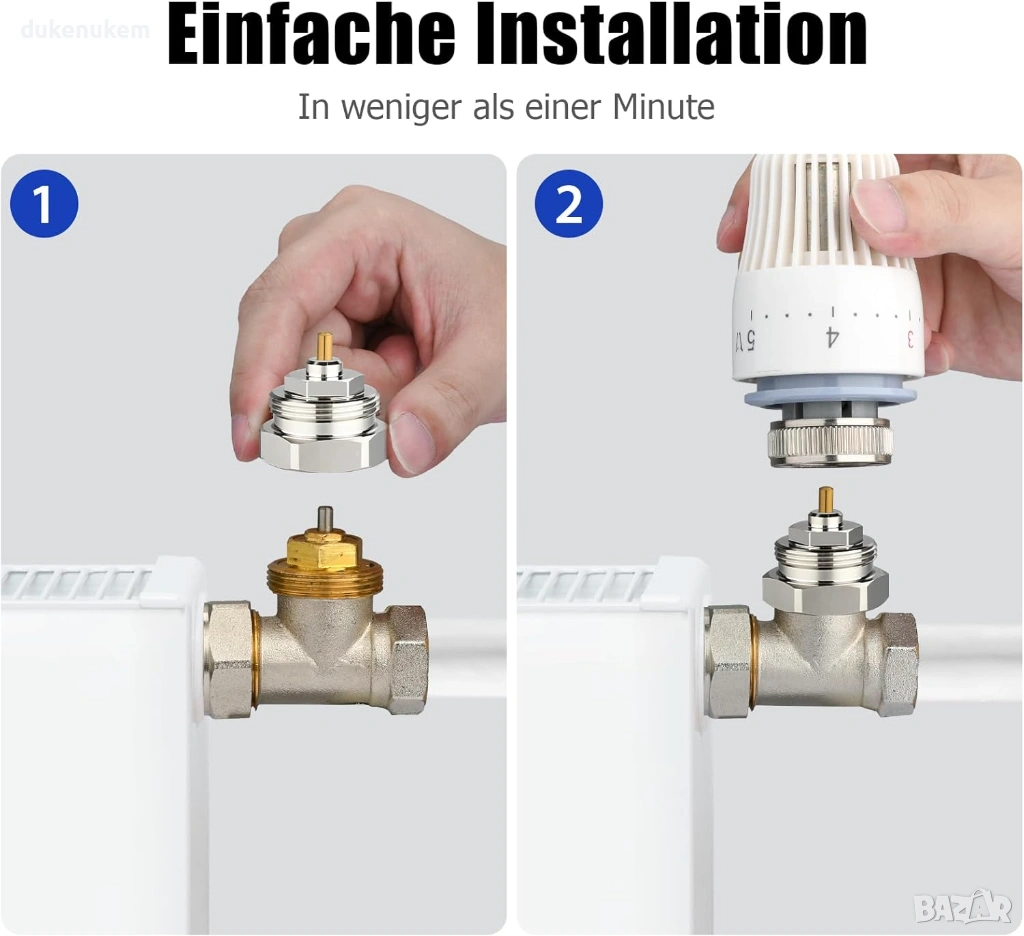 dukenukem

Einfache Installation

In weniger als einer Minute

1

2

5 4 3

BAZAR