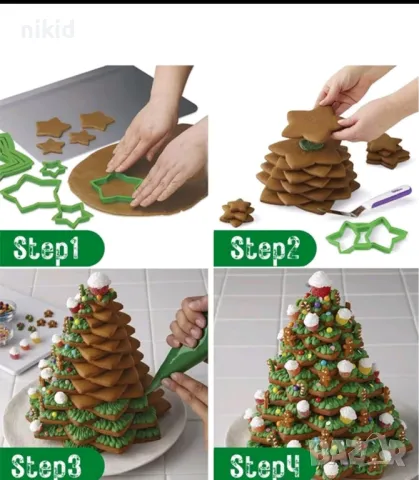 nikid

Step1

Step2

Step3

Step4

BAZAR