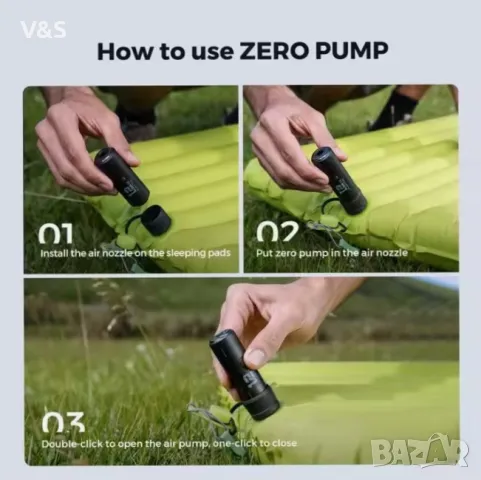 V&S

How to use ZERO PUMP

01
Install the air nozzle on the sleeping pads

02
Put zero pump in the air nozzle

03
Double-click to open the air pump, one-click to close

BAZAR