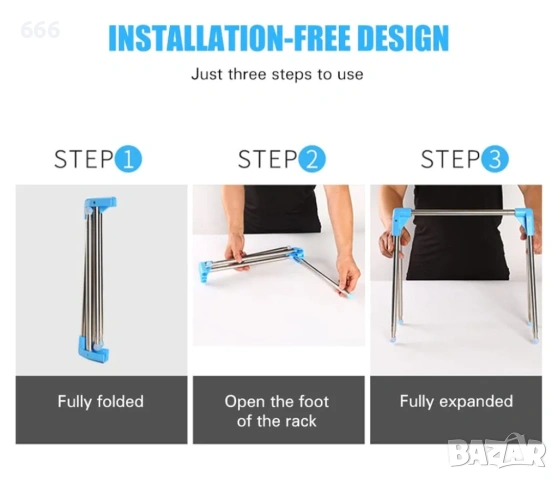 666

INSTALLATION-FREE DESIGN

Just three steps to use

STEP 1

STEP 2

STEP 3

Fully folded

Open the foot of the rack

Fully expanded

BAZAR