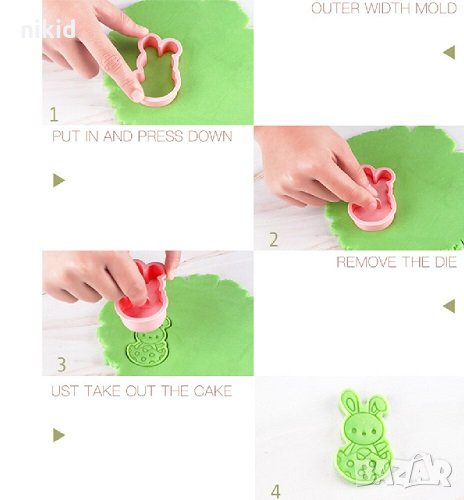 nikid

OUTER WIDTH MOLD

1

PUT IN AND PRESS DOWN

2

REMOVE THE DIE

3

UST TAKE OUT THE CAKE

4

BAZAR