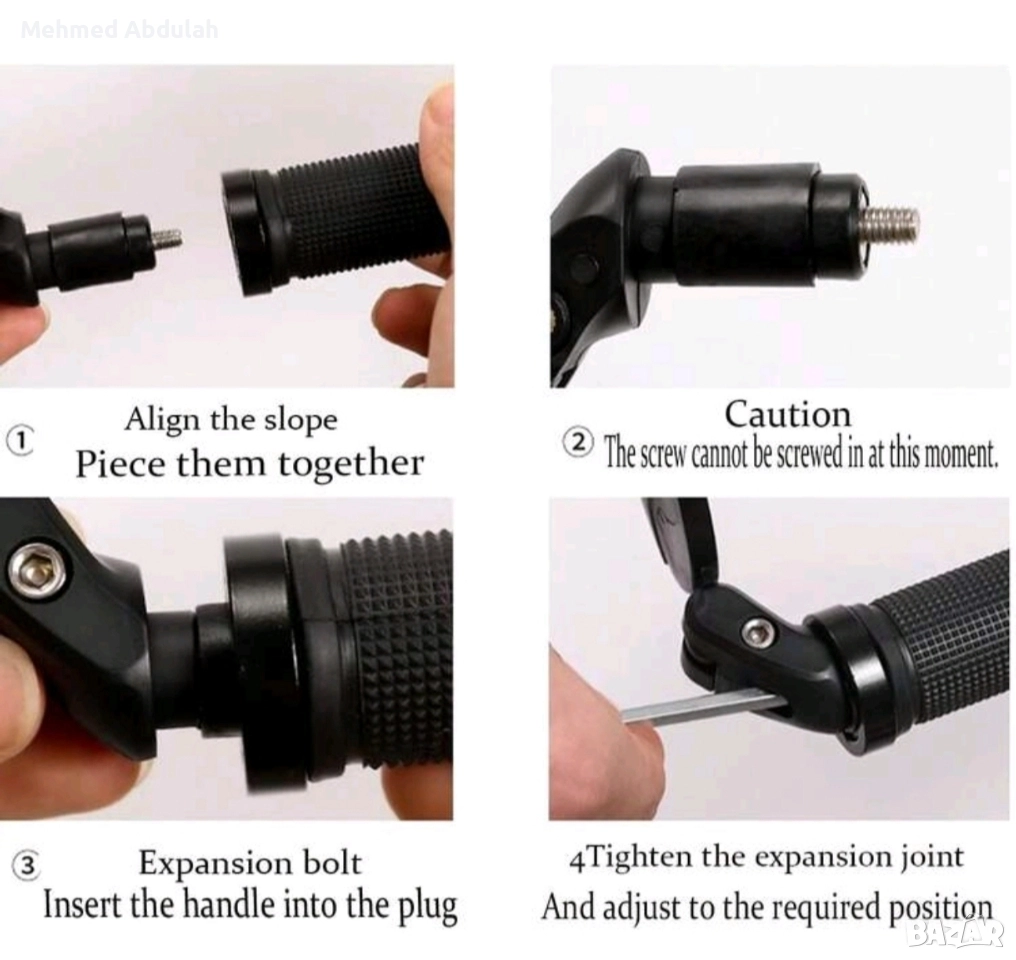 Mehmed Abdulah

① Align the slope
Piece them together

Caution
② The screw cannot be screwed in at this moment.

③ Expansion bolt
Insert the handle into the plug

4Tighten the expansion joint
And adjust to the required position

BAZAR