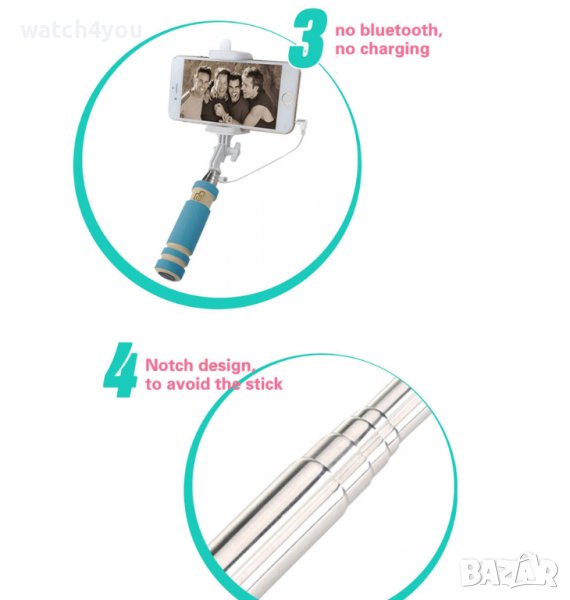 watch4you

3 no bluetooth, no charging

4 Notch design, to avoid the stick

BAZAR