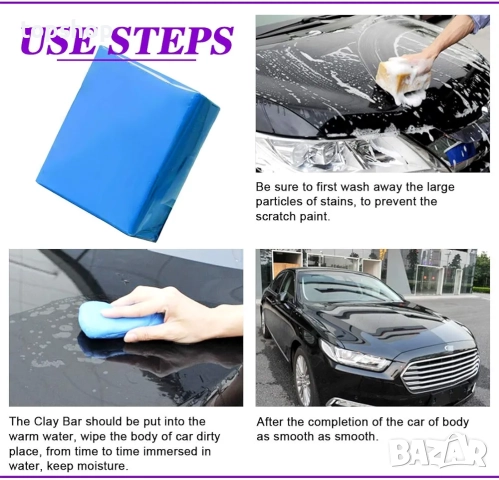 topshop

USE STEPS

Be sure to first wash away the large particles of stains, to prevent the scratch paint.

The Clay Bar should be put into the warm water, wipe the body of car dirty place, from time to time immersed in water, keep moisture.

After the completion of the car of body as smooth as smooth.

BAZAR