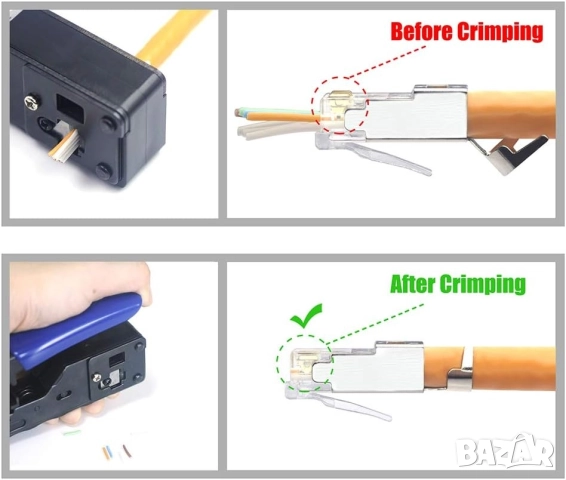 Before Crimping

After Crimping

BAZAR