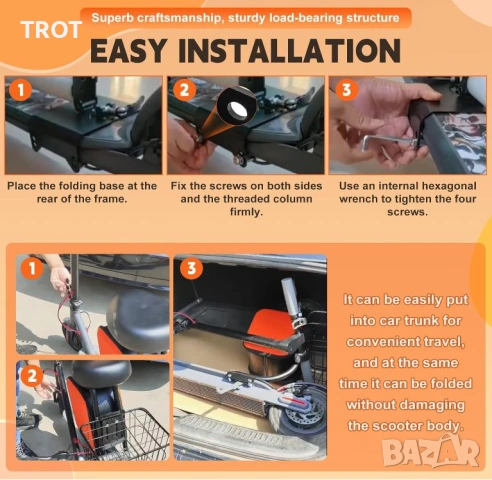 TROT

Superb craftsmanship, sturdy load-bearing structure

EASY INSTALLATION

1

Place the folding base at the rear of the frame.

2

Fix the screws on both sides and the threaded column firmly.

3

Use an internal hexagonal wrench to tighten the four screws.

1

2

3

It can be easily put into car trunk for convenient travel, and at the same time it can be folded without damaging the scooter body.

BAZAR