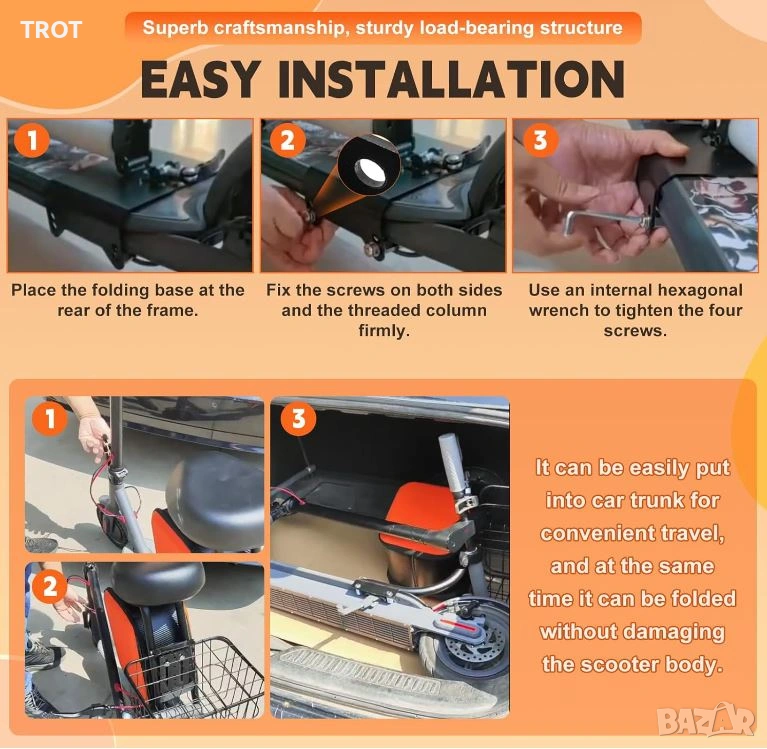 TROT

Superb craftsmanship, sturdy load-bearing structure

EASY INSTALLATION

1

Place the folding base at the rear of the frame.

2

Fix the screws on both sides and the threaded column firmly.

3

Use an internal hexagonal wrench to tighten the four screws.

1

2

3

It can be easily put into car trunk for convenient travel, and at the same time it can be folded without damaging the scooter body.

BAZAR