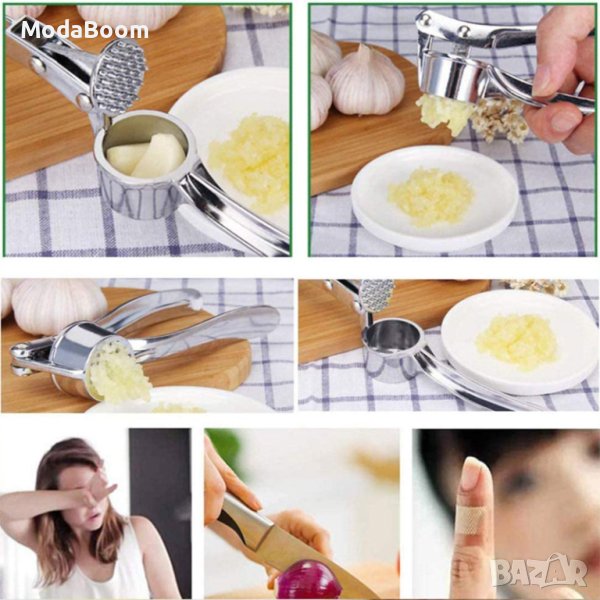 ModaBoom

BAZAR