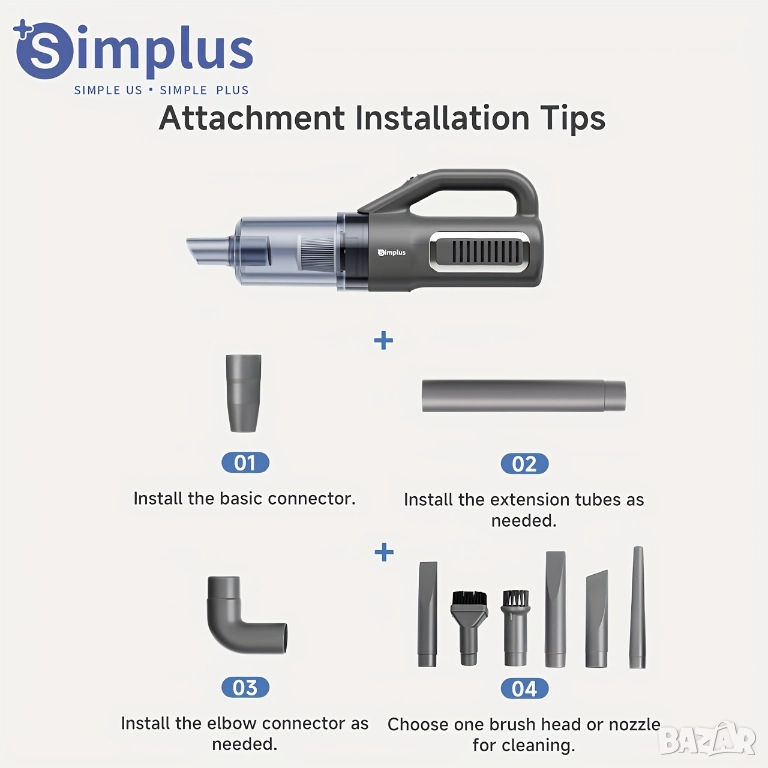 Simplus
SIMPLE US • SIMPLE PLUS

Attachment Installation Tips

Simplus

+

01
Install the basic connector.

02
Install the extension tubes as needed.

+

03
Install the elbow connector as needed.

04
Choose one brush head or nozzle for cleaning.

BAZAR