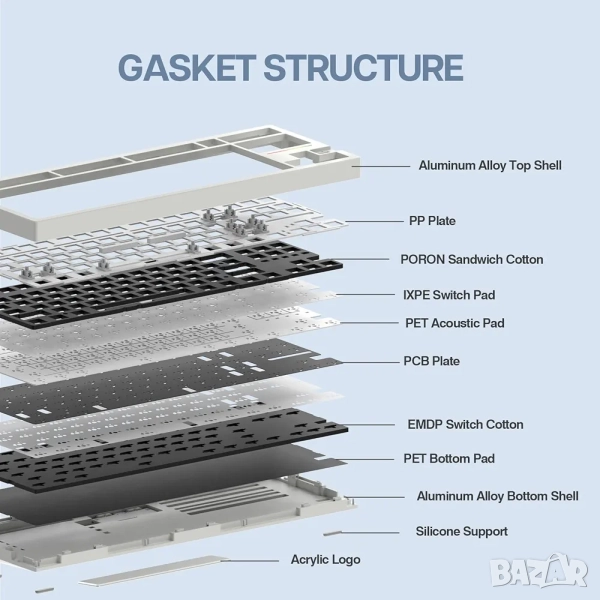 GASKET STRUCTURE

Aluminum Alloy Top Shell

PP Plate

PORON Sandwich Cotton

IXPE Switch Pad

PET Acoustic Pad

PCB Plate

EMDP Switch Cotton

PET Bottom Pad

Aluminum Alloy Bottom Shell

Silicone Support

Acrylic Logo

BAZAR