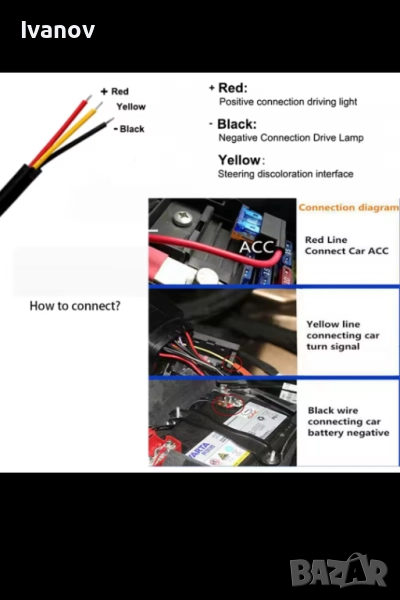 Ivanov

+ Red
Yellow
- Black

+ Red:
Positive connection driving light

- Black:
Negative Connection Drive Lamp

Yellow:
Steering discoloration interface

How to connect?

Connection diagram

ACC

Red Line
Connect Car ACC

Yellow line
connecting car
turn signal

Black wire
connecting car
battery negative

VARTA

BAZAR