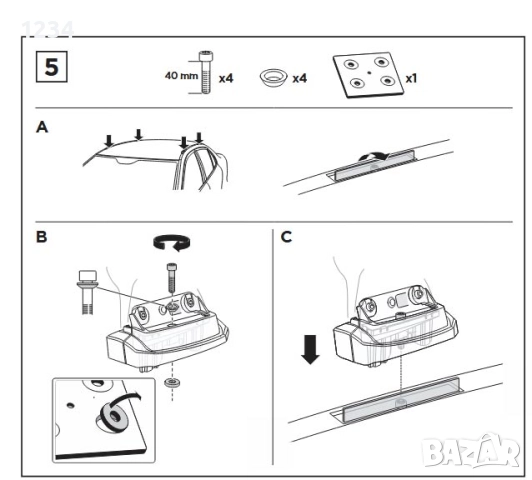 1234

5

40 mm x4

x4

x1

A

B

C

BAZAR