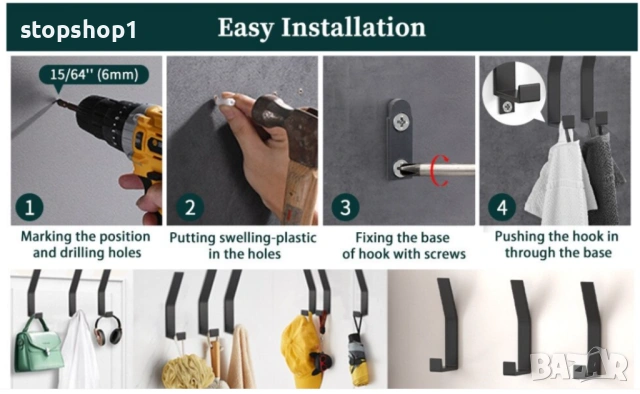 stopshop1

Easy Installation

15/64'' (6mm)

1
Marking the position and drilling holes

2
Putting swelling-plastic in the holes

3
Fixing the base of hook with screws

4
Pushing the hook in through the base

BAZAR