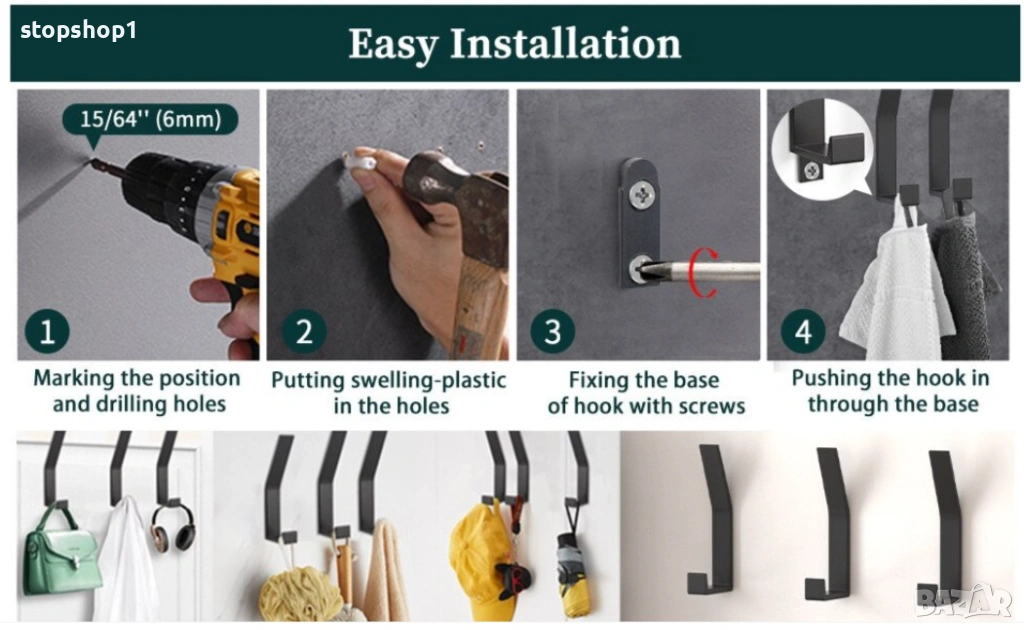 stopshop1

Easy Installation

15/64'' (6mm)

1
Marking the position and drilling holes

2
Putting swelling-plastic in the holes

3
Fixing the base of hook with screws

4
Pushing the hook in through the base

BAZAR