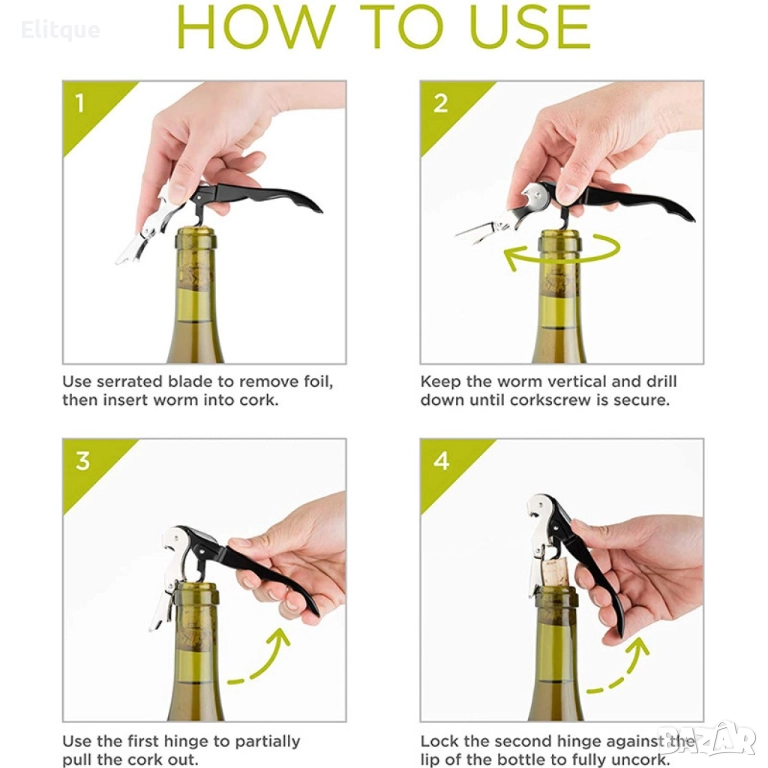 Elitque

HOW TO USE

1

Use serrated blade to remove foil, then insert worm into cork.

2

Keep the worm vertical and drill down until corkscrew is secure.

3

Use the first hinge to partially pull the cork out.

4

Lock the second hinge against the lip of the bottle to fully uncork.

BAZAR