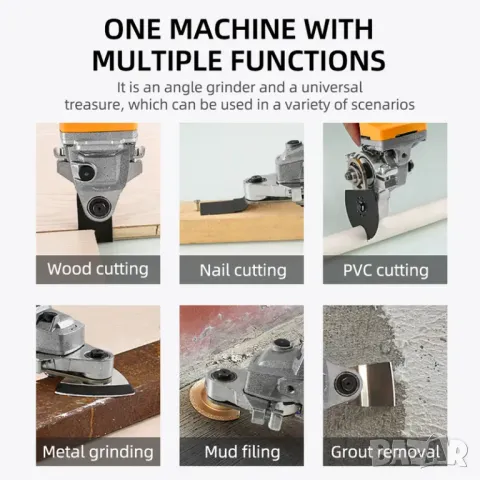 ONE MACHINE WITH MULTIPLE FUNCTIONS

It is an angle grinder and a universal treasure, which can be used in a variety of scenarios

Wood cutting

Nail cutting

PVC cutting

Metal grinding

Mud filing

Grout removal

BAZAR