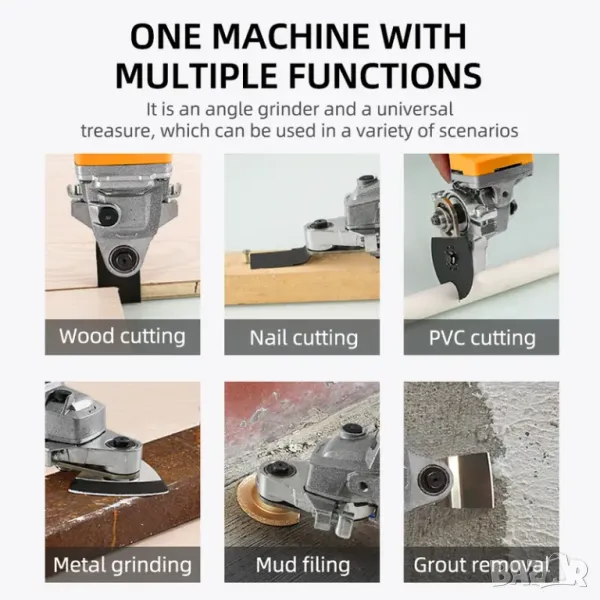 ONE MACHINE WITH MULTIPLE FUNCTIONS

It is an angle grinder and a universal treasure, which can be used in a variety of scenarios

Wood cutting

Nail cutting

PVC cutting

Metal grinding

Mud filing

Grout removal

BAZAR