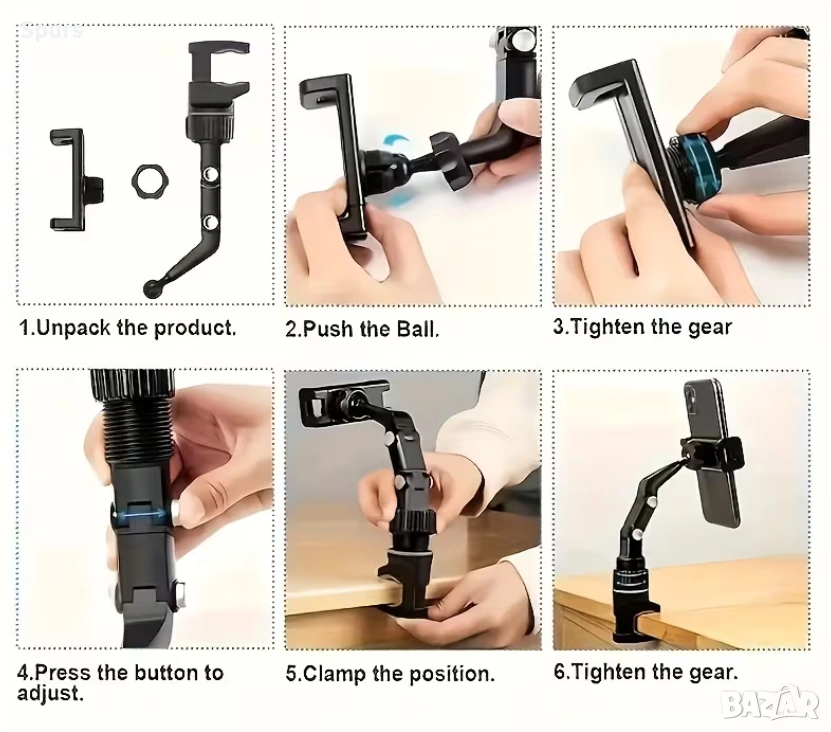 Spurs

1.Unpack the product.

2.Push the Ball.

3.Tighten the gear

4.Press the button to adjust.

5.Clamp the position.

6.Tighten the gear.

BAZAR