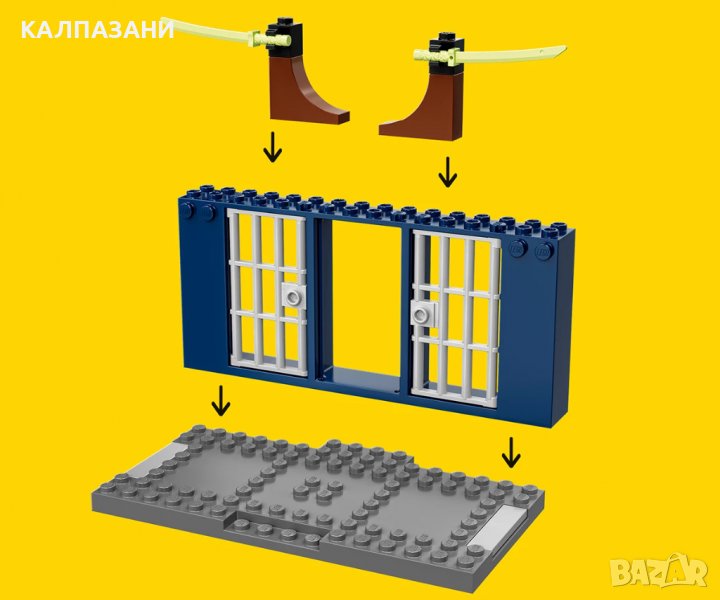 КАЛПАЗАНИ

BAZAR