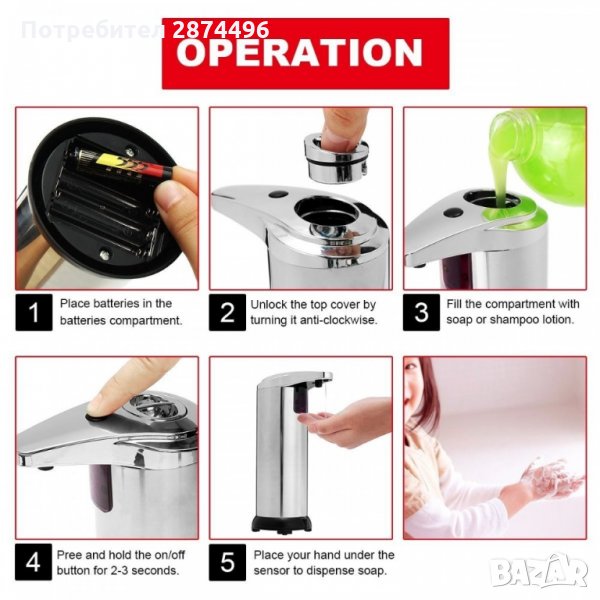 Потребител 2874496

OPERATION

1 Place batteries in the batteries compartment.

2 Unlock the top cover by turning it anti-clockwise.

3 Fill the compartment with soap or shampoo lotion.

4 Pree and hold the on/off button for 2-3 seconds.

5 Place your hand under the sensor to dispense soap.

BAZAR