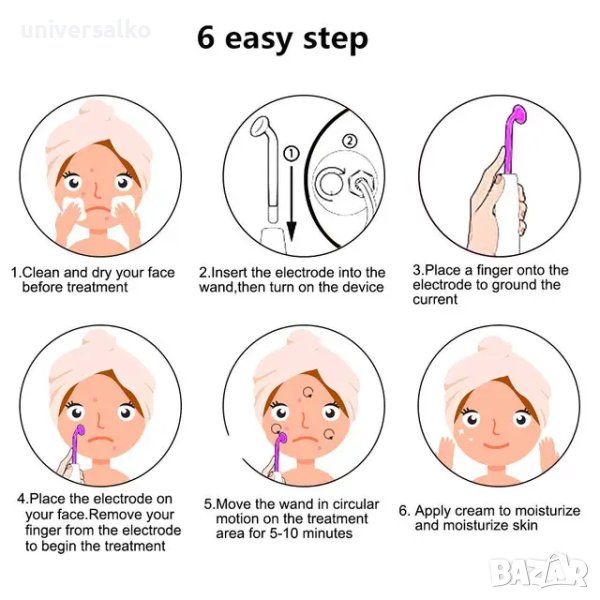 universalko

6 easy step

①

②

1.Clean and dry your face before treatment

2.Insert the electrode into the wand,then turn on the device

3.Place a finger onto the electrode to ground the current

4.Place the electrode on your face.Remove your finger from the electrode to begin the treatment

5.Move the wand in circular motion on the treatment area for 5-10 minutes

6. Apply cream to moisturize and moisturize skin

BAZAR