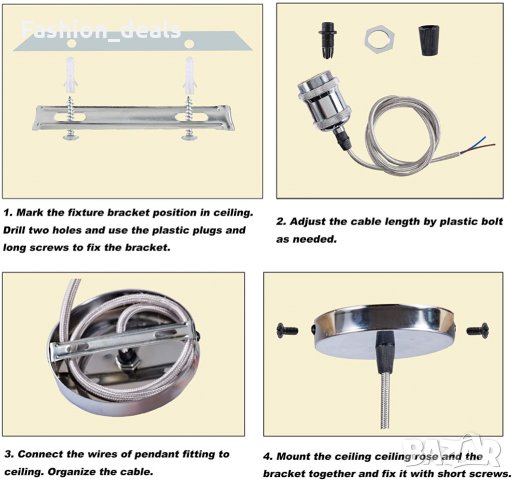 Fashion_deals

1. Mark the fixture bracket position in ceiling. Drill two holes and use the plastic plugs and long screws to fix the bracket.

2. Adjust the cable length by plastic bolt as needed.

3. Connect the wires of pendant fitting to ceiling. Organize the cable.

4. Mount the ceiling ceiling rose and the bracket together and fix it with short screws.

BAZAR