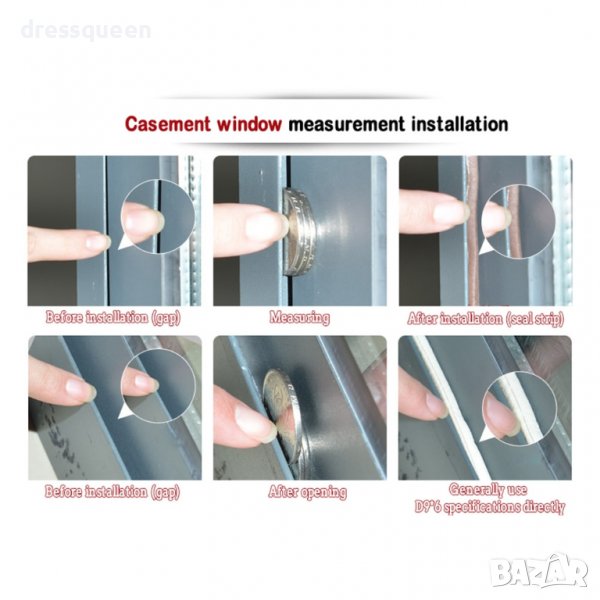 dressqueen

Casement window measurement installation

Before installation (gap)

Measuring

After installation (seal strip)

Before installation (gap)

After opening

Generally use D9*6 specifications directly

BAZAR