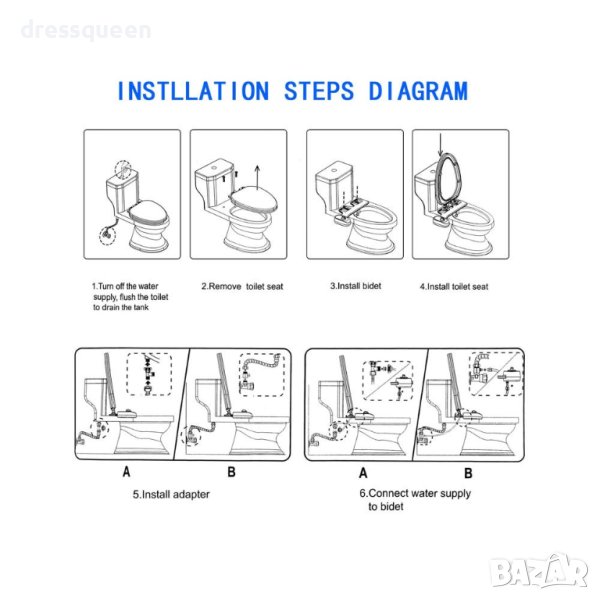 dressqueen

INSTLLATION STEPS DIAGRAM

1.Turn off the water supply, flush the toilet to drain the tank

2.Remove toilet seat

3.Install bidet

4.Install toilet seat

A

B

5.Install adapter

A

B

6.Connect water supply to bidet

BAZAR