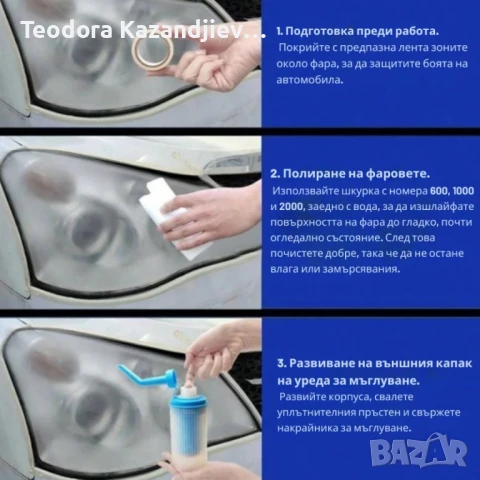 Teodora Kazandjiev...

1. Подготовка преди работа.
Покрийте с предпазна лента зоните около фара, за да защитите боята на автомобила.

2. Полиране на фаровете.
Използвайте шкурка с номера 600, 1000 и 2000, заедно с вода, за да изшлайфате повърхността на фара до гладко, почти огледално състояние. След това почистете добре, така че да не остане влага или замърсявания.

3. Развиване на външния капак на уреда за мъглуване.
Развийте корпуса, свалете уплътнителния пръстен и свържете накрайника за мъглуване.

BAZAR