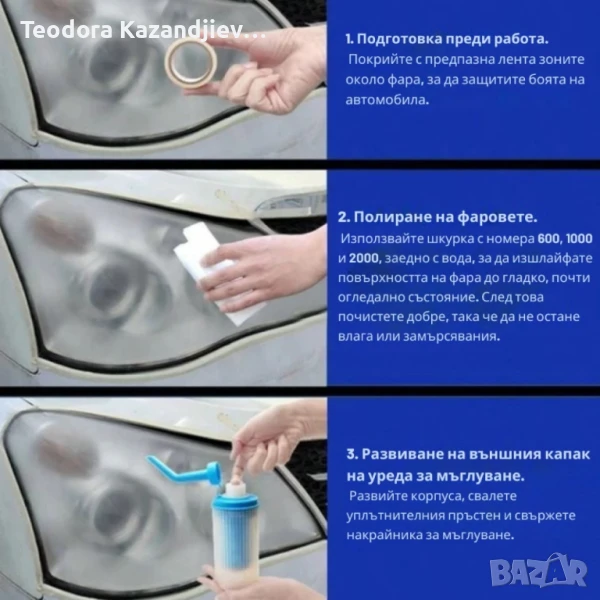 Teodora Kazandjiev...

1. Подготовка преди работа.
Покрийте с предпазна лента зоните около фара, за да защитите боята на автомобила.

2. Полиране на фаровете.
Използвайте шкурка с номера 600, 1000 и 2000, заедно с вода, за да изшлайфате повърхността на фара до гладко, почти огледално състояние. След това почистете добре, така че да не остане влага или замърсявания.

3. Развиване на външния капак на уреда за мъглуване.
Развийте корпуса, свалете уплътнителния пръстен и свържете накрайника за мъглуване.

BAZAR