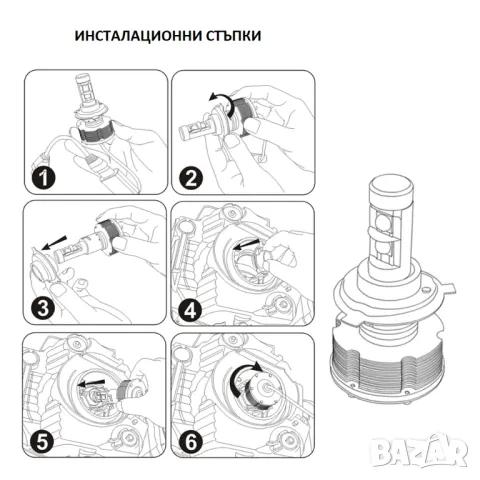 ИНСТАЛАЦИОННИ СТЪПКИ

1

2

3

4

5

6

BAZAR