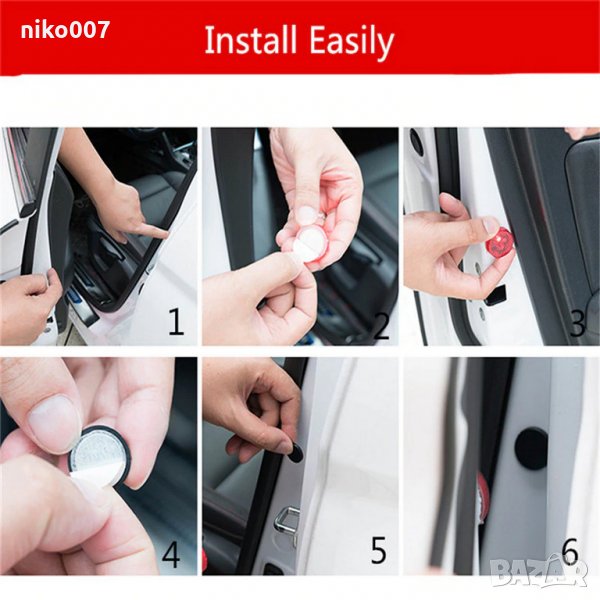 niko007

Install Easily

1

2

3

4

5

6

BAZAR