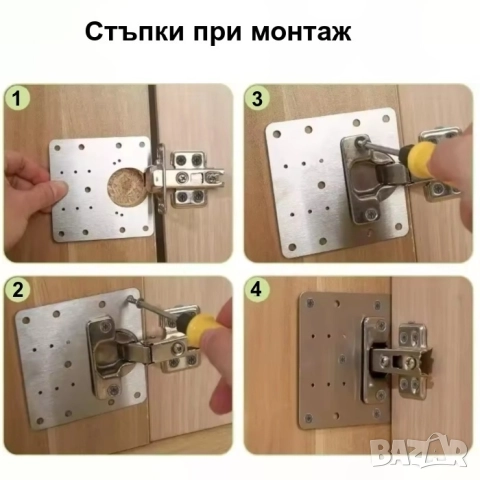 Стъпки при монтаж

1

3

2

4

BAZAR