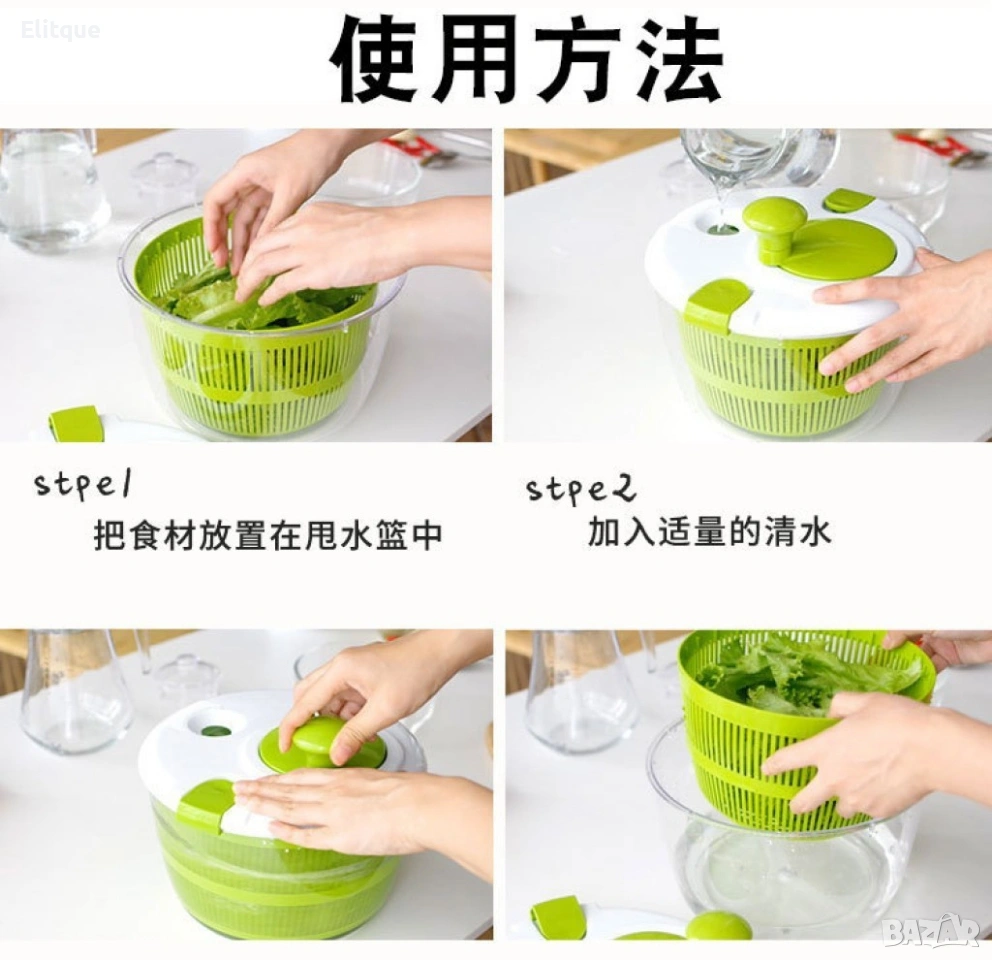 Elitque

使用方法

stpe1
把食材放置在甩水篮中

stpe2
加入适量的清水

BAZAR