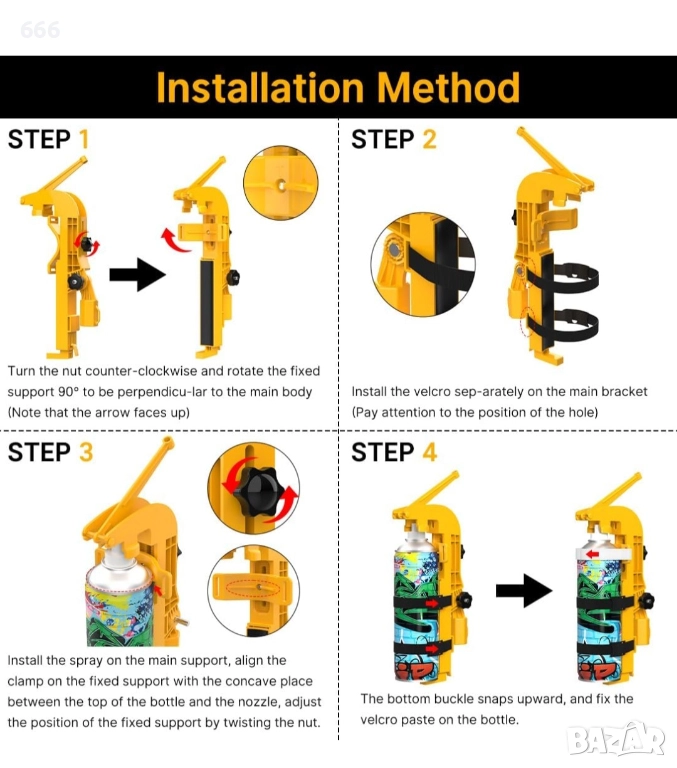 666

Installation Method

STEP 1

Turn the nut counter-clockwise and rotate the fixed support 90° to be perpendicu-lar to the main body (Note that the arrow faces up)

STEP 2

Install the velcro sep-arately on the main bracket (Pay attention to the position of the hole)

STEP 3

Install the spray on the main support, align the clamp on the fixed support with the concave place between the top of the bottle and the nozzle, adjust the position of the fixed support by twisting the nut.

STEP 4

The bottom buckle snaps upward, and fix the velcro paste on the bottle.

BAZAR