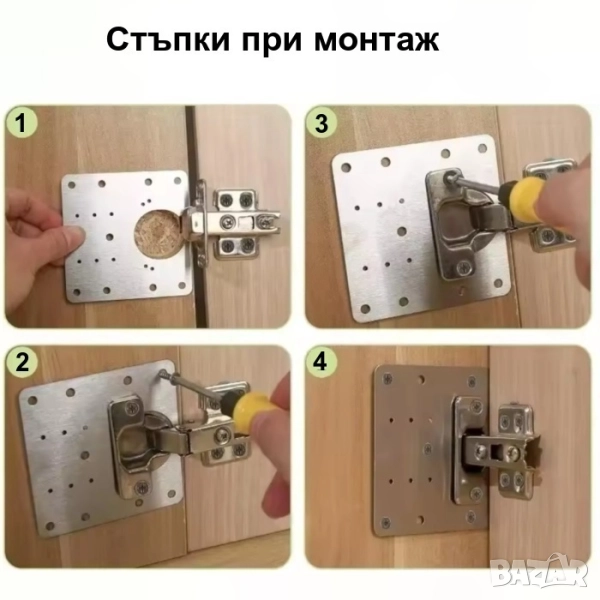 Стъпки при монтаж

1

3

2

4

BAZAR