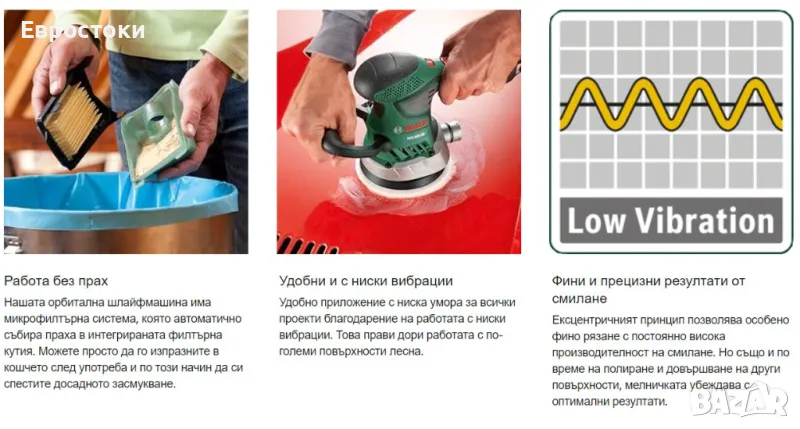 Евростоки

Low Vibration

Работа без прах

Нашата орбитална шлайфмашина има микрофилтърна система, която автоматично събира праха в интегрираната филтърна кутия. Можете просто да го изпразните в кошчето след употреба и по този начин да си спестите досадното засмукване.

Удобни и с ниски вибрации

Удобно приложение с ниска умора за всички проекти благодарение на работата с ниски вибрации. Това прави дори работата с по-големи повърхности лесна.

Фини и прецизни резултати от смилане

Ексцентричният принцип позволява особено фино рязане с постоянно висока производителност на смилане. Но също и по време на полиране и довършване на други повърхности, мелничката убеждава с оптимални резултати.

BAZAR