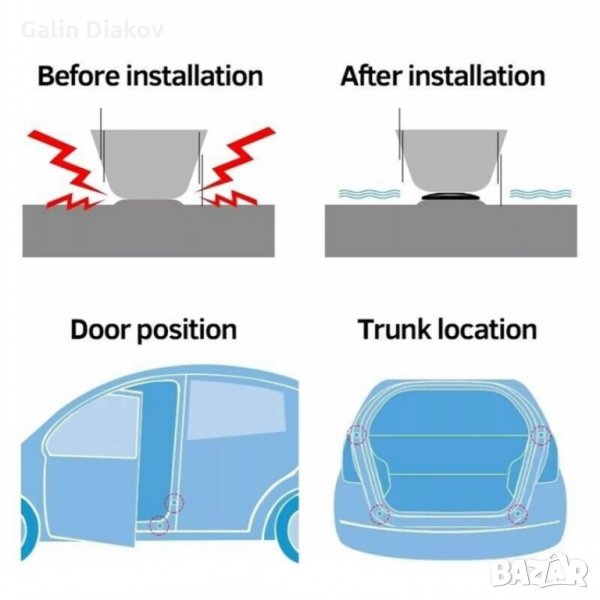 Galin Diakov

Before installation

After installation

Door position

Trunk location

BAZAR