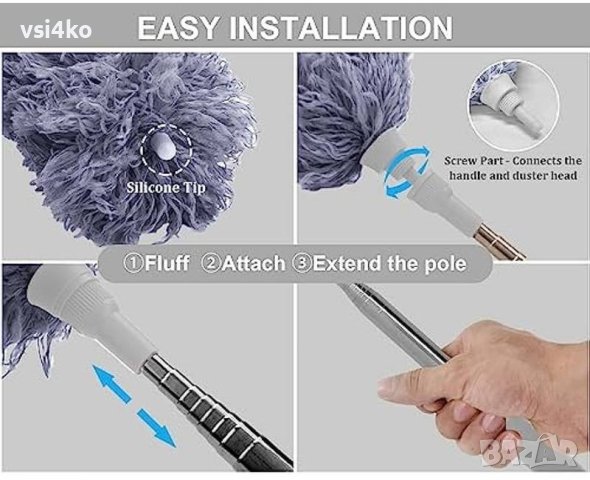 vsi4ko EASY INSTALLATION

Silicone Tip

Screw Part - Connects the handle and duster head

①Fluff ②Attach ③Extend the pole

BAZAR