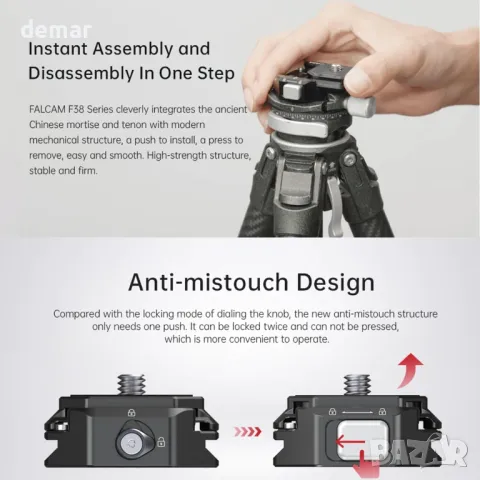 demar

Instant Assembly and Disassembly In One Step

FALCAM F38 Series cleverly integrates the ancient Chinese mortise and tenon with modern mechanical structure, a push to install, a press to remove, easy and smooth. High-strength structure, stable and firm.

Anti-mistouch Design

Compared with the locking mode of dialing the knob, the new anti-mistouch structure only needs one push. It can be locked twice and can not be pressed, which is more convenient to operate.

BAZAR