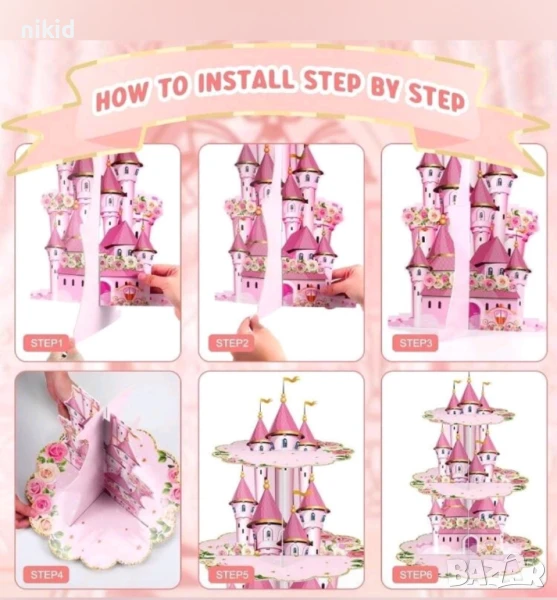 nikid

HOW TO INSTALL STEP BY STEP

STEP1

STEP2

STEP3

STEP4

STEP5

STEP6

BAZAR