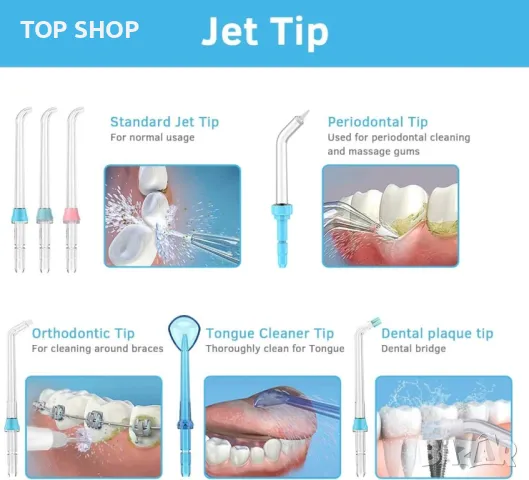 TOP SHOP Jet Tip

Standard Jet Tip
For normal usage

Periodontal Tip
Used for periodontal cleaning and massage gums

Orthodontic Tip
For cleaning around braces

Tongue Cleaner Tip
Thoroughly clean for Tongue

Dental plaque tip
Dental bridge

BAZAR