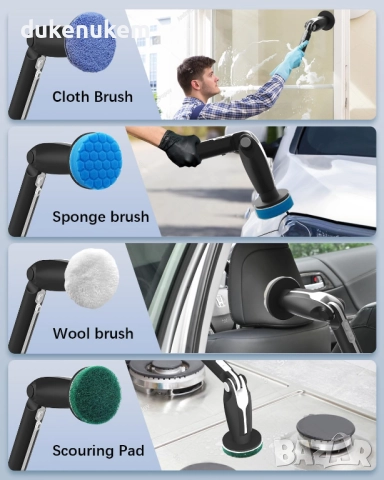 dukenukem

Cloth Brush

Sponge brush

Wool brush

Scouring Pad

BAZAR